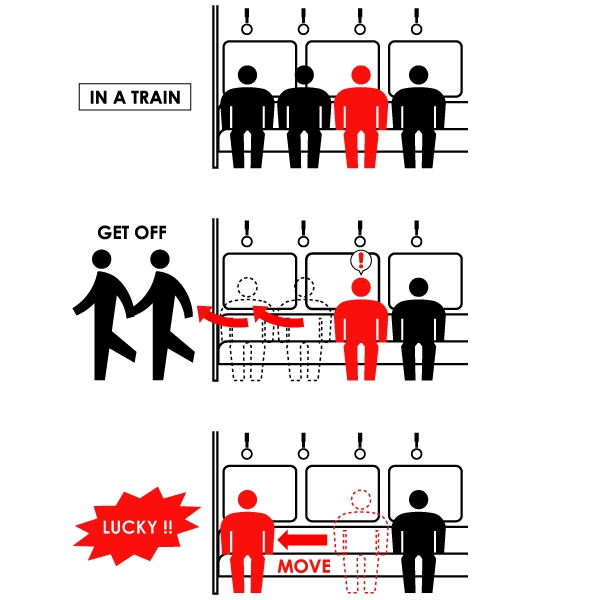 IN A TRAIN

GET OFF

!

LUCKY !!

MOVE