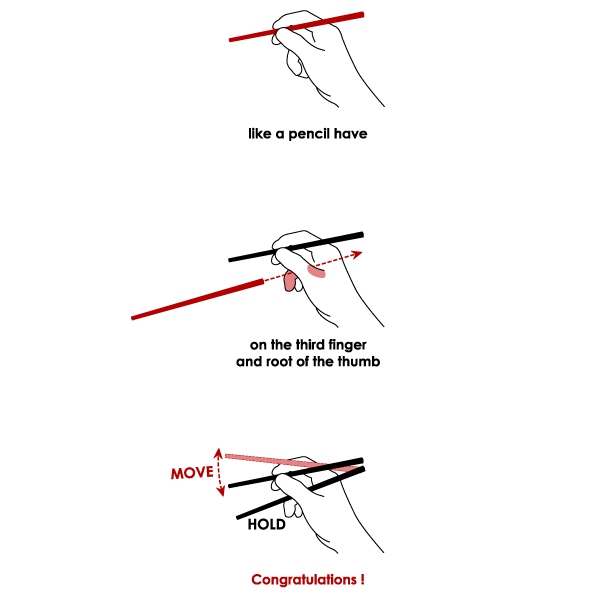 like a pencil have

on the third finger
and root of the thumb

MOVE

HOLD

Congratulations !