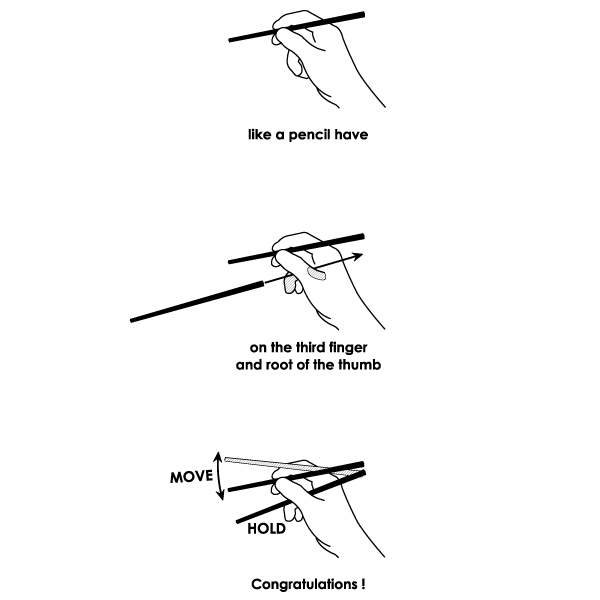 like a pencil have

on the third finger
and root of the thumb

MOVE

HOLD

Congratulations !