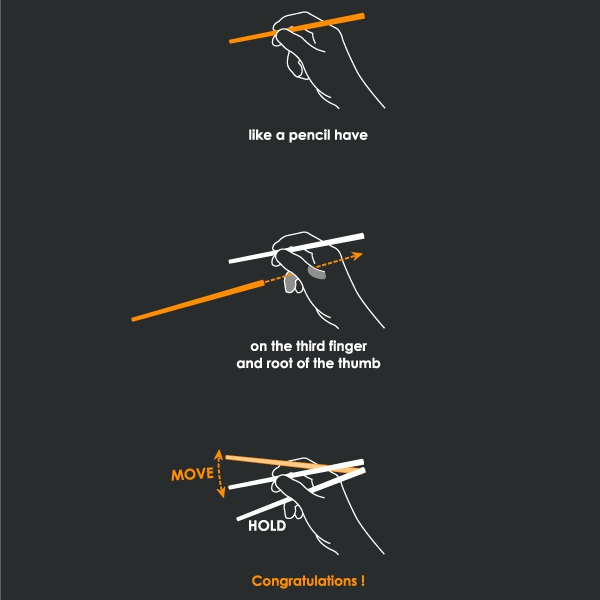 like a pencil have

on the third finger
and root of the thumb

MOVE

HOLD

Congratulations !