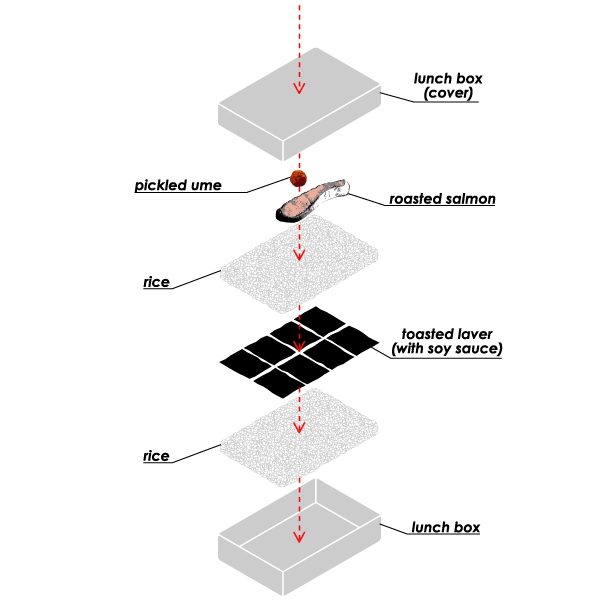 lunch box
(cover)

pickled ume

roasted salmon

rice

toasted laver
(with soy sauce)

rice

lunch box