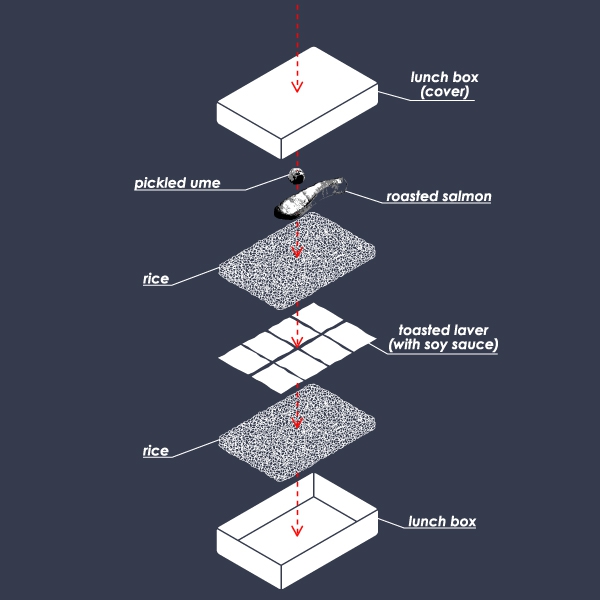 lunch box
(cover)

pickled ume

roasted salmon

rice

toasted laver
(with soy sauce)

rice

lunch box