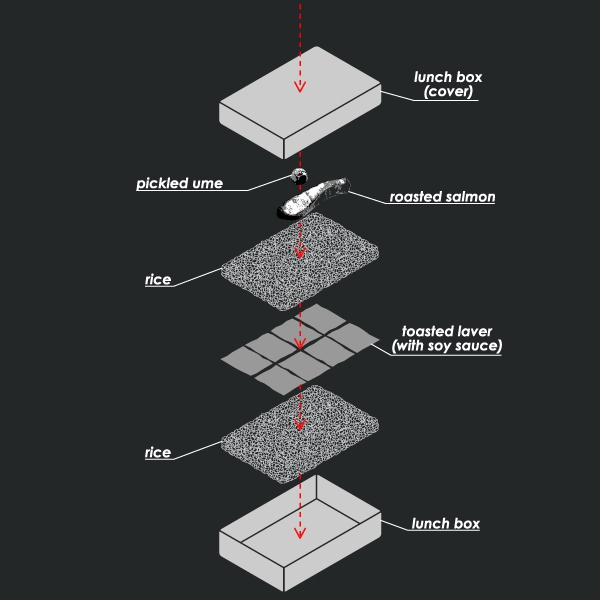 lunch box
(cover)

pickled ume

roasted salmon

rice

toasted laver
(with soy sauce)

rice

lunch box