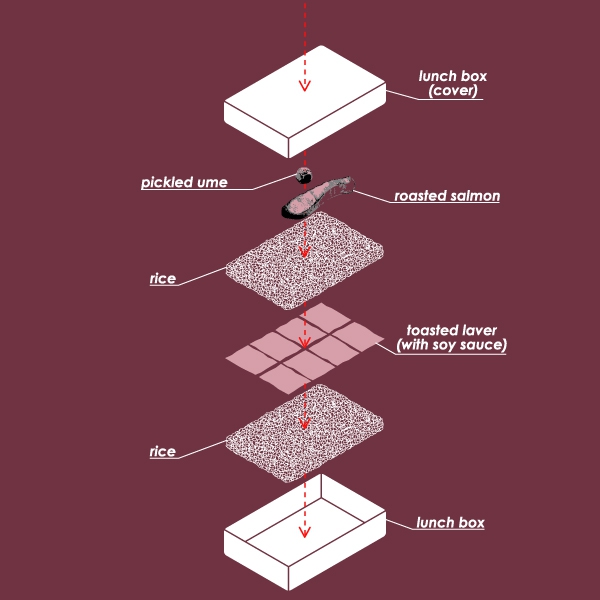 lunch box
(cover)

pickled ume

roasted salmon

rice

toasted laver
(with soy sauce)

rice

lunch box